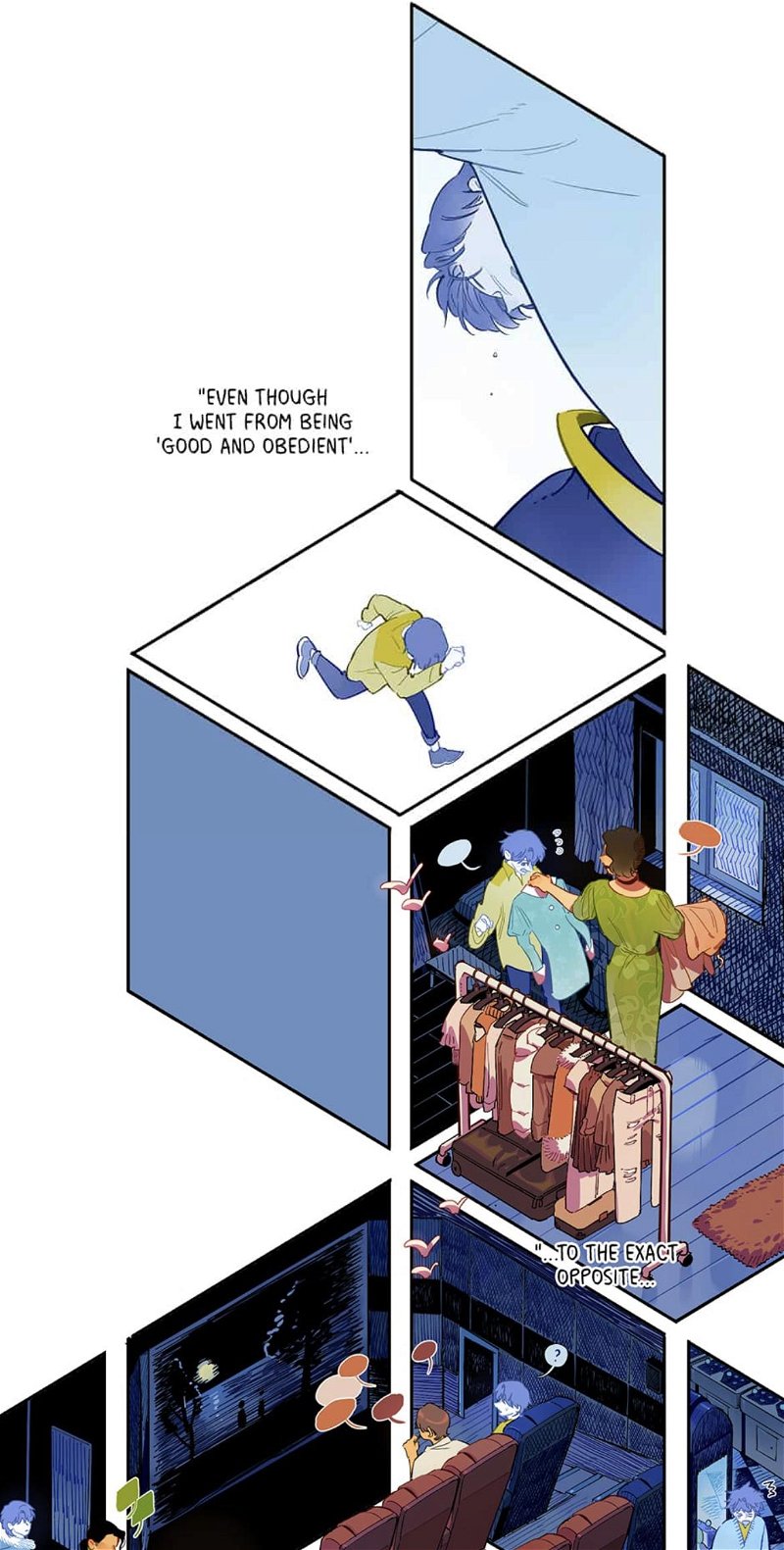 "EVEN THOUGH I WENT FROM BEING 'GOOD AND OBEDIENT'...

"...TO THE EXACT OPPOSITE...

?