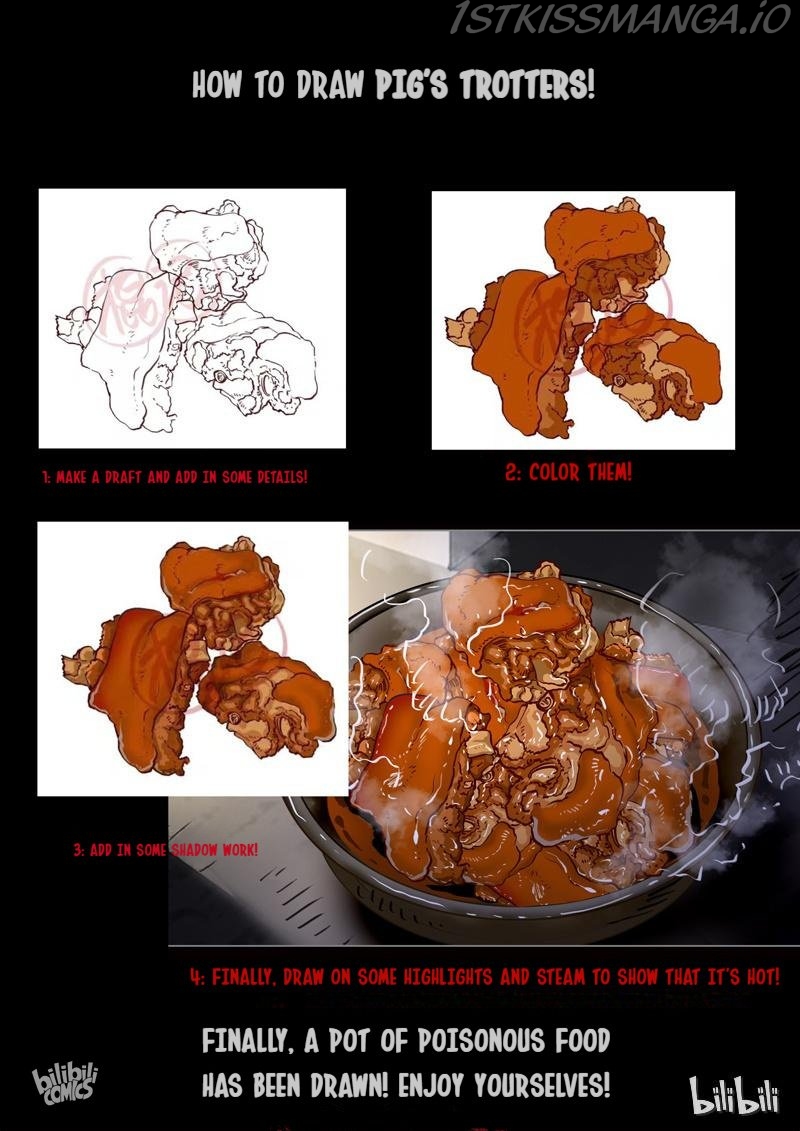 1STKISSMANGA.IO

HOW TO DRAW PIG'S TROTTERS!

1: MAKE A DRAFT AND ADD IN SOME DETAILS!

2: COLOR THEM!

3: ADD IN SOME SHADOW WORK!

4: FINALLY, DRAW ON SOME HIGHLIGHTS AND STEAM TO SHOW THAT IT'S HOT!

FINALLY, A POT OF POISONOUS FOOD HAS BEEN DRAWN! ENJOY YOURSELVES!

bilibili COMICS

bilibili