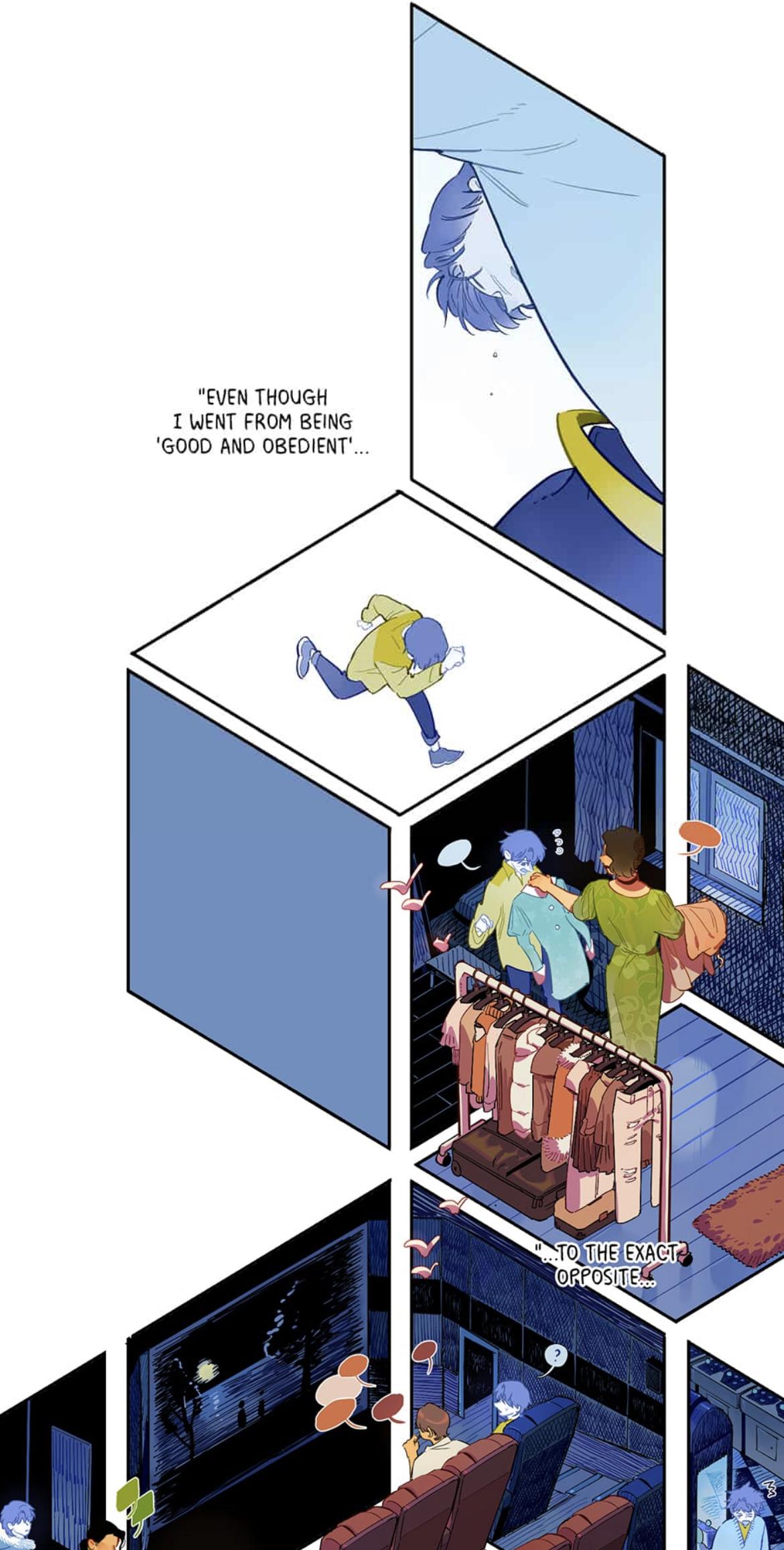 "EVEN THOUGH I WENT FROM BEING 'GOOD AND OBEDIENT'...

"...TO THE EXACT OPPOSITE...

?