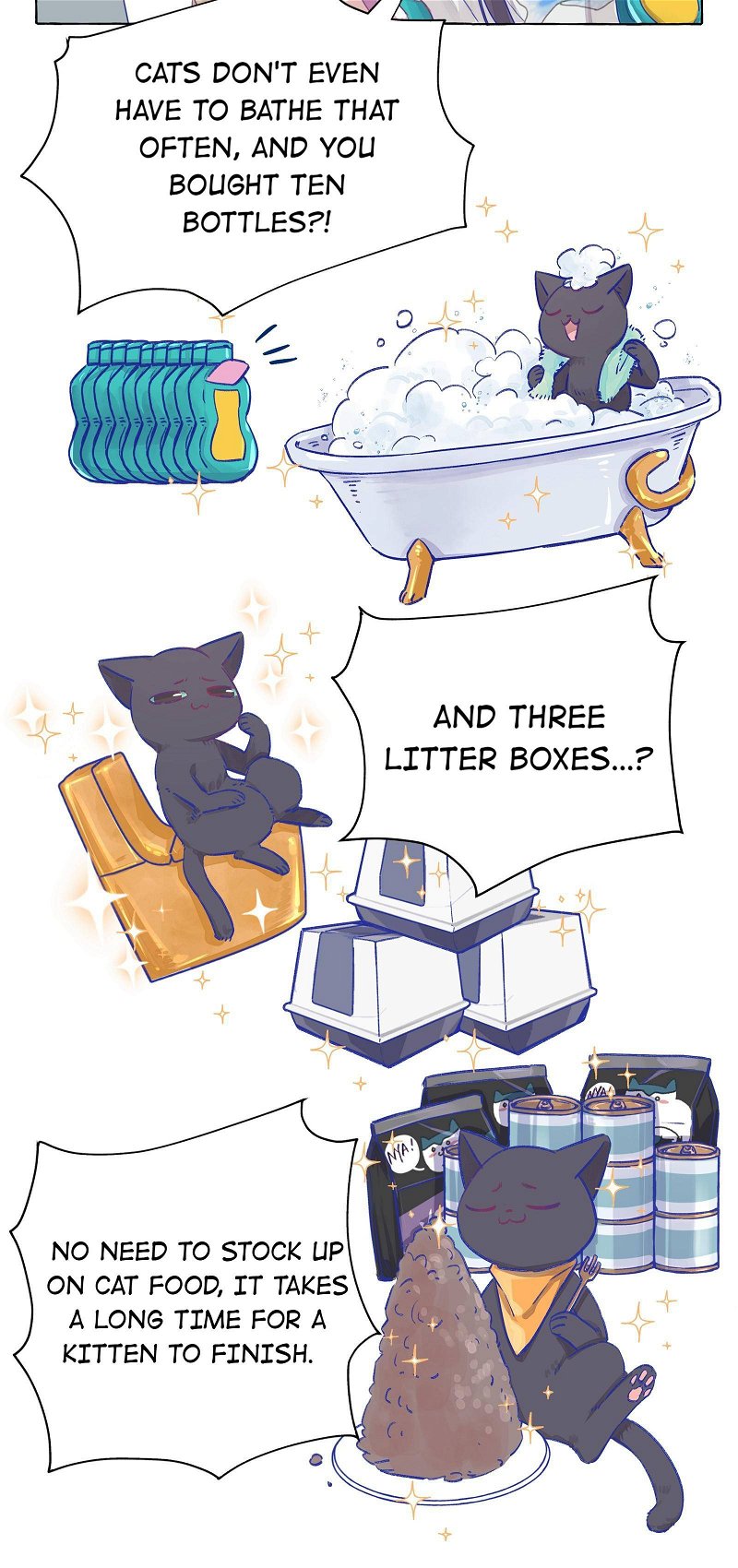 CATS DON'T EVEN HAVE TO BATHE THAT OFTEN, AND YOU BOUGHT TEN BOTTLES?!

AND THREE LITTER BOXES...?

NYA!

NYA!

NO NEED TO STOCK UP ON CAT FOOD, IT TAKES A LONG TIME FOR A KITTEN TO FINISH.