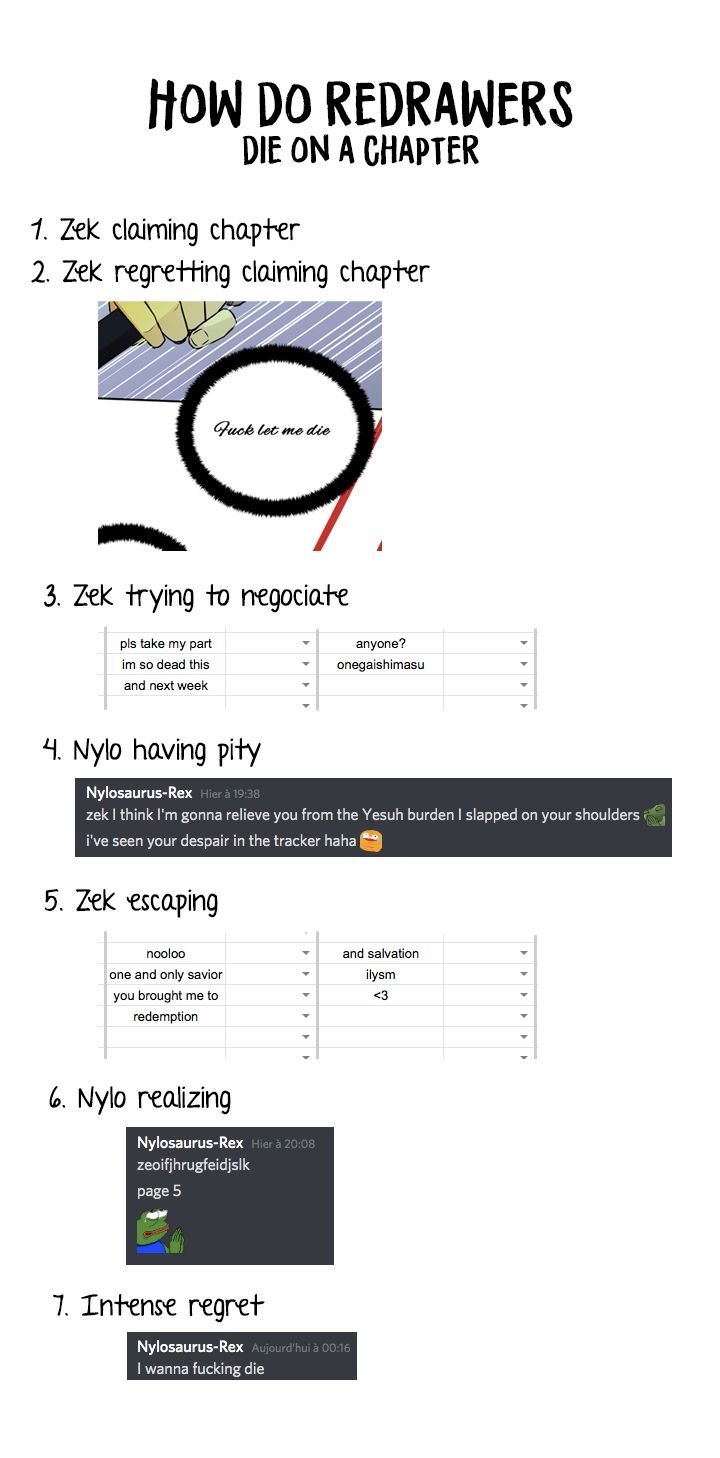 HOW DO REDRAWERS
DIE ON A CHAPTER

1. Zek claiming chapter
2. Zek regretting claiming chapter

Fuck let me die

3. Zek trying to negociate

| pls take my part | | anyone? | |
|---|---|---|---|
| im so dead this | | onegaishimasu | |
| and next week | | | |
| | | | |

4. Nylo having pity

Nylosaurus-Rex Hier à 19:38
zek I think I'm gonna relieve you from the Yesuh burden I slapped on your shoulders
i've seen your despair in the tracker haha

5. Zek escaping

| nooloo | | and salvation | |
|---|---|---|---|
| one and only savior | | ilysm | |
| you brought me to | | <3 | |
| redemption | | | |
| | | | |
| | | | |

6. Nylo realizing

Nylosaurus-Rex Hier à 20:08
zeoifjhrugfeidjslk
page 5

7. Intense regret

Nylosaurus-Rex Aujourd'hui à 00:16
I wanna fucking die