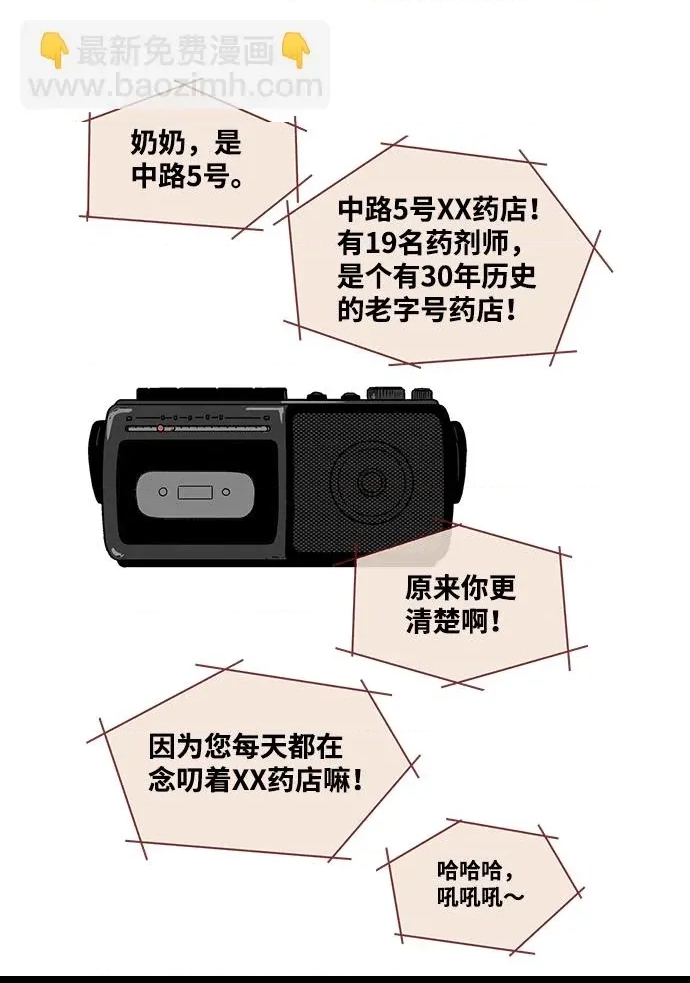 👇最新免费漫画👇
www.baozimh.com

奶奶，是中路5号。

中路5号XX药店！有19名药剂师，是个有30年历史的老字号药店！

原来你更清楚啊！

因为您每天都在念叨着XX药店嘛！

哈哈哈，吼吼吼～