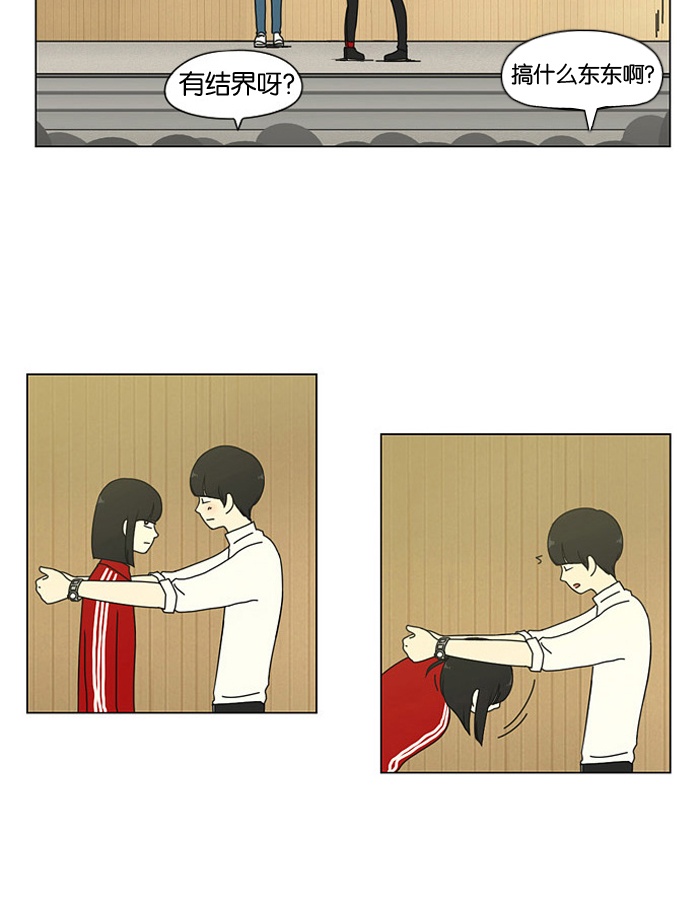 有结界呀?

搞什么东东啊?