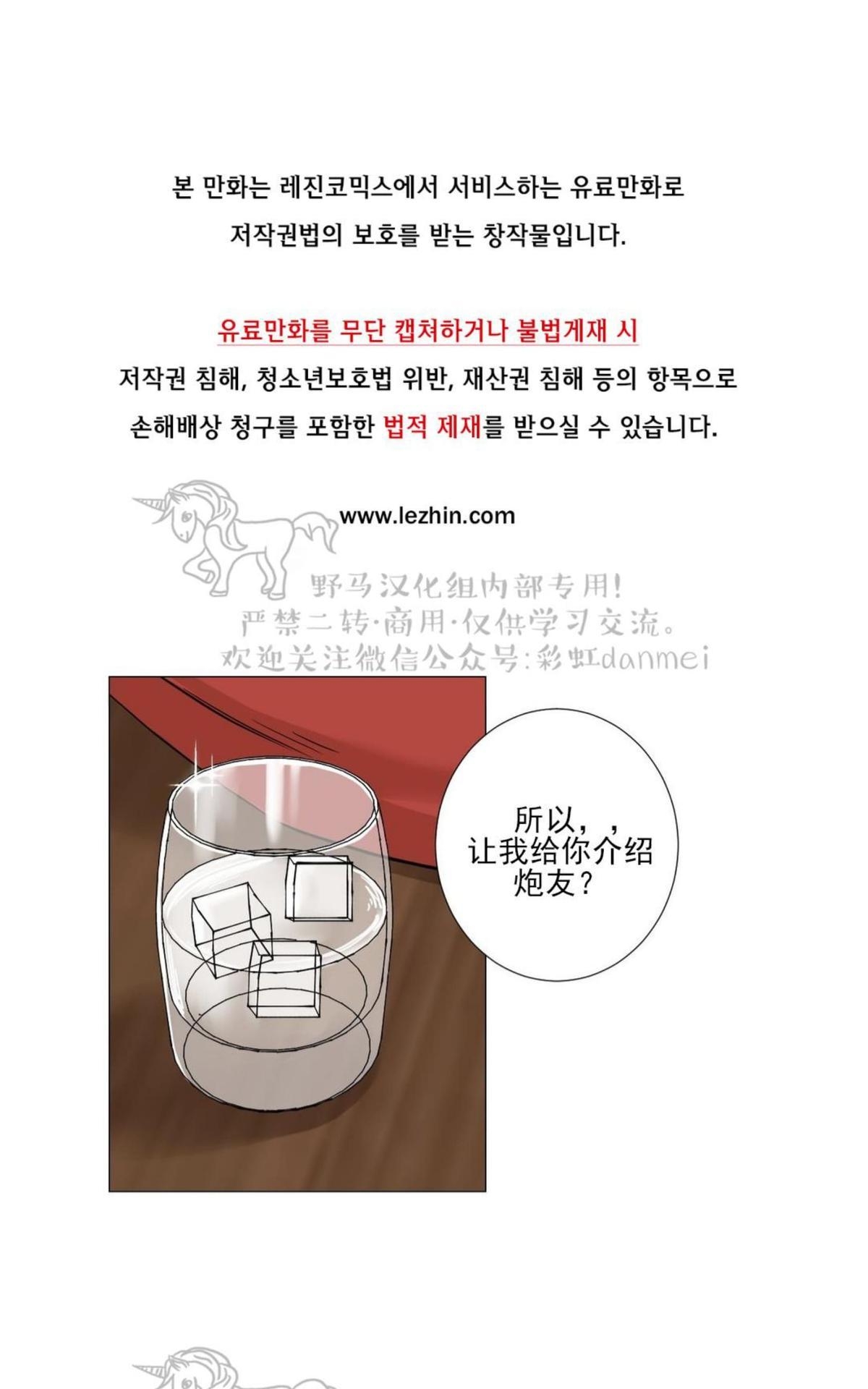 본 만화는 레진코믹스에서 서비스하는 유료만화로
저작권법의 보호를 받는 창작물입니다.

유료만화를 무단 캡쳐하거나 불법게재 시
저작권 침해, 청소년보호법 위반, 재산권 침해 등의 항목으로
손해배상 청구를 포함한 법적 제재를 받으실 수 있습니다.

www.lezhin.com

野马汉化组内部专用!
严禁二转·商用·仅供学习交流。
欢迎关注微信公众号:彩虹danmei

所以，，
让我给你介绍
炮友？